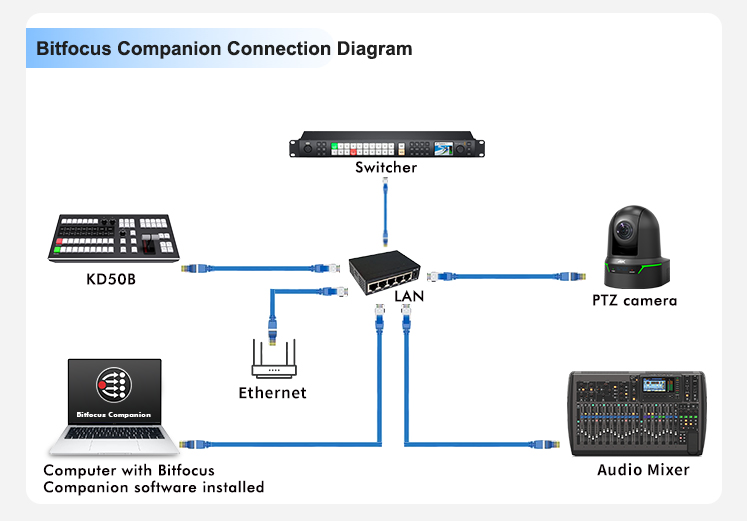 Bitfocus Companion Connection Diagram

Switcher

KD50B

LAN

PTZ camera

Ethernet

Bitfocus Companion

Computer with Bitfocus Companion software installed

Audio Mixer